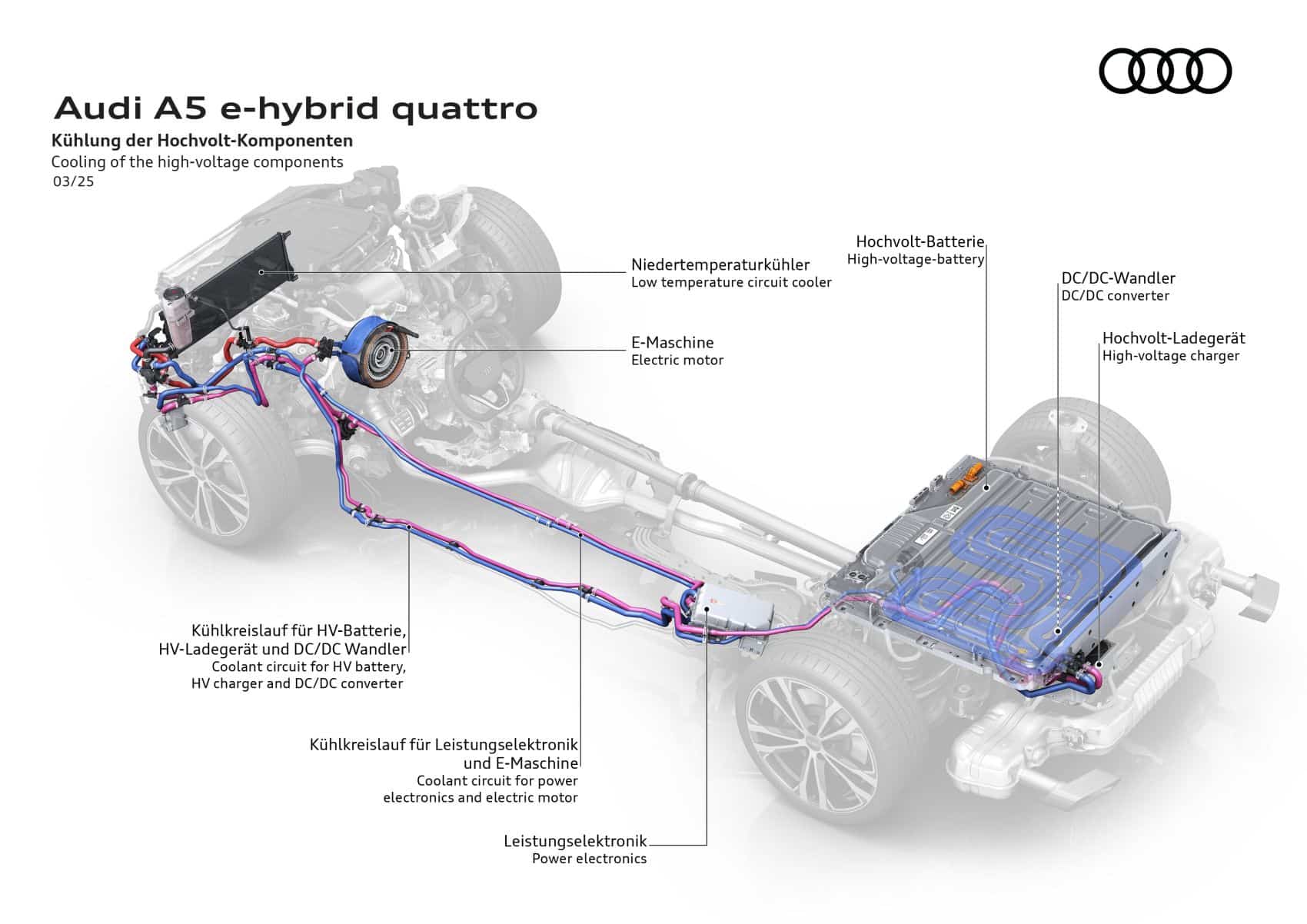 Audi A5 e-hybrid quattro
Kühlung der Hochvolt-Komponenten
Cooling of the high-voltage components
03/25

Niedertemperaturkühler
Low temperature circuit cooler

E-Maschine
Electric motor

Hochvolt-Batterie
High-voltage-battery

DC/DC-Wandler
DC/DC converter

Hochvolt-Ladegerät
High-voltage charger

Kühlkreislauf für HV-Batterie, HV-Ladegerät und DC/DC Wandler
Coolant circuit for HV battery, HV charger and DC/DC converter

Kühlkreislauf für Leistungselektronik und E-Maschine
Coolant circuit for power electronics and electric motor

Leistungselektronik
Power electronics