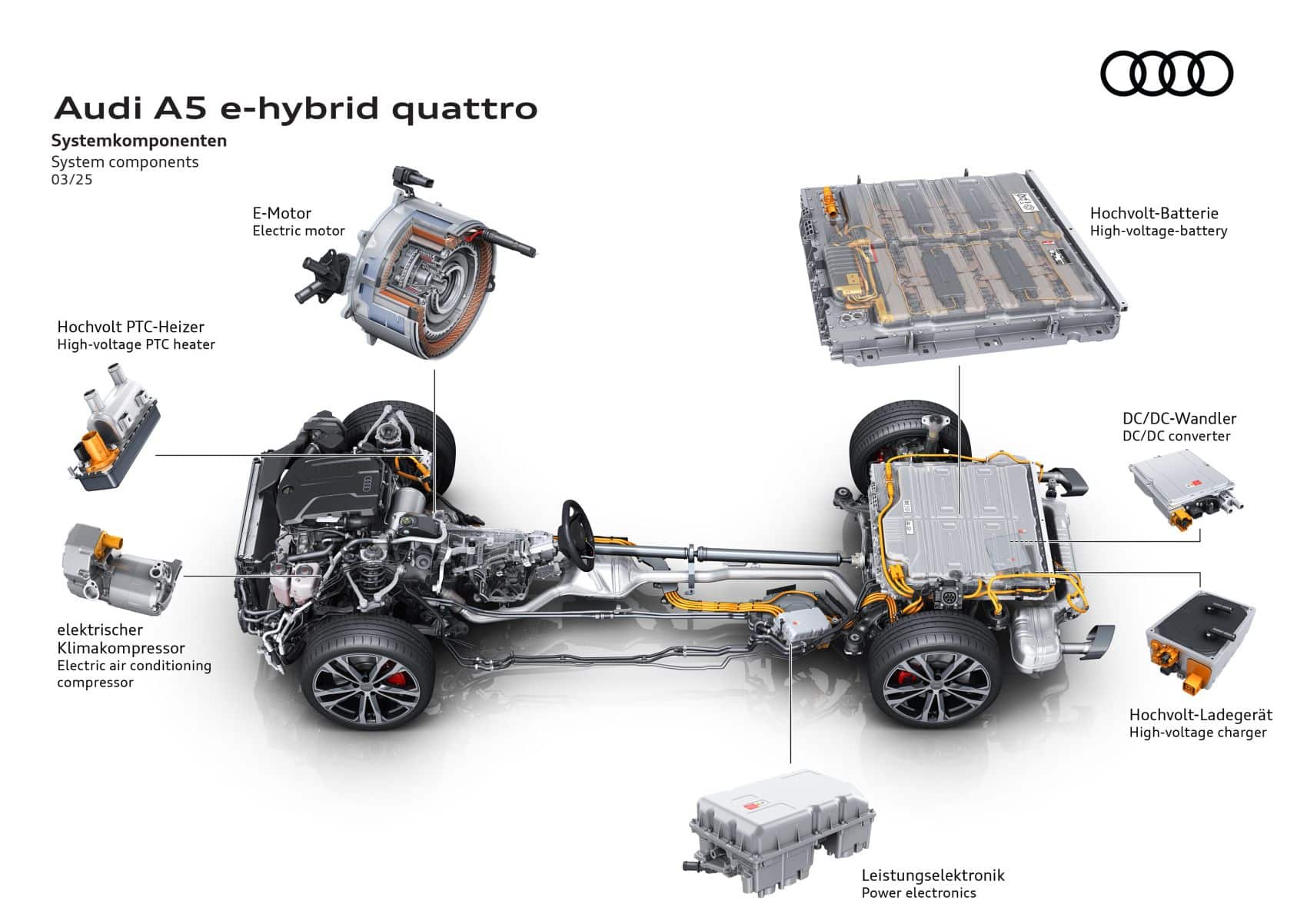 Audi A5 e-hybrid quattro

Systemkomponenten
System components
03/25

E-Motor
Electric motor

Hochvolt-Batterie
High-voltage-battery

Hochvolt PTC-Heizer
High-voltage PTC heater

DC/DC-Wandler
DC/DC converter

elektrischer Klimakompressor
Electric air conditioning compressor

Hochvolt-Ladegerät
High-voltage charger

Leistungselektronik
Power electronics